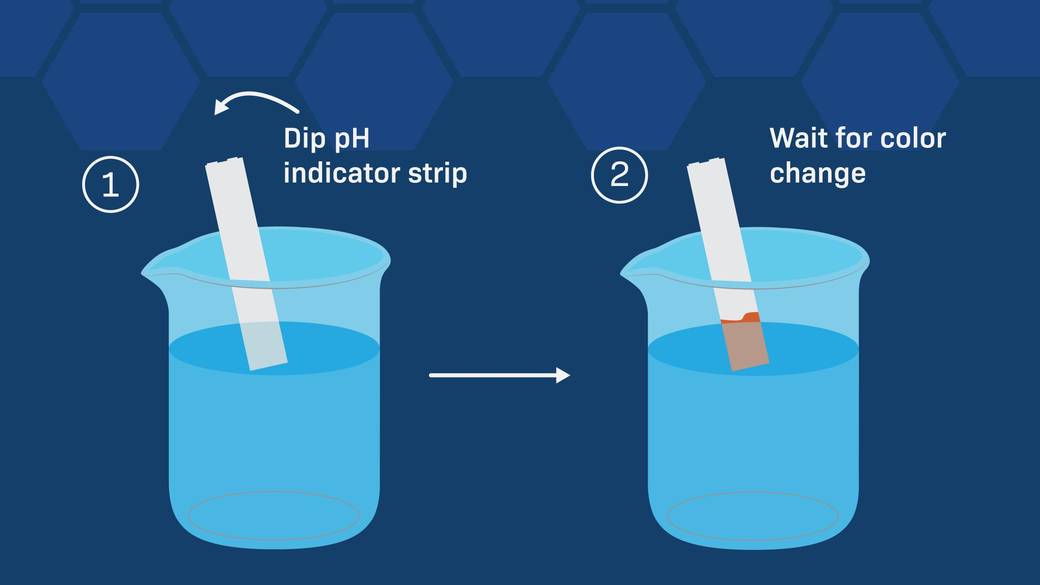 1

Dip pH indicator strip

2

Wait for color change