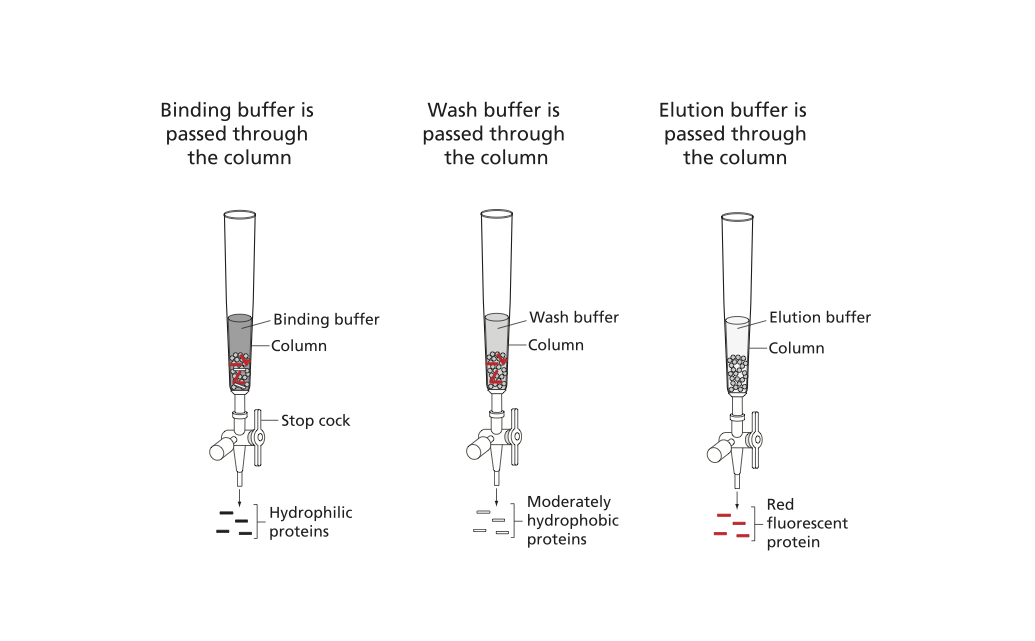 Binding buffer is passed through the column

Binding buffer
Column
Stop cock
Hydrophilic proteins

Wash buffer is passed through the column

Wash buffer
Column
Moderately hydrophobic proteins

Elution buffer is passed through the column

Elution buffer
Column
Red fluorescent protein