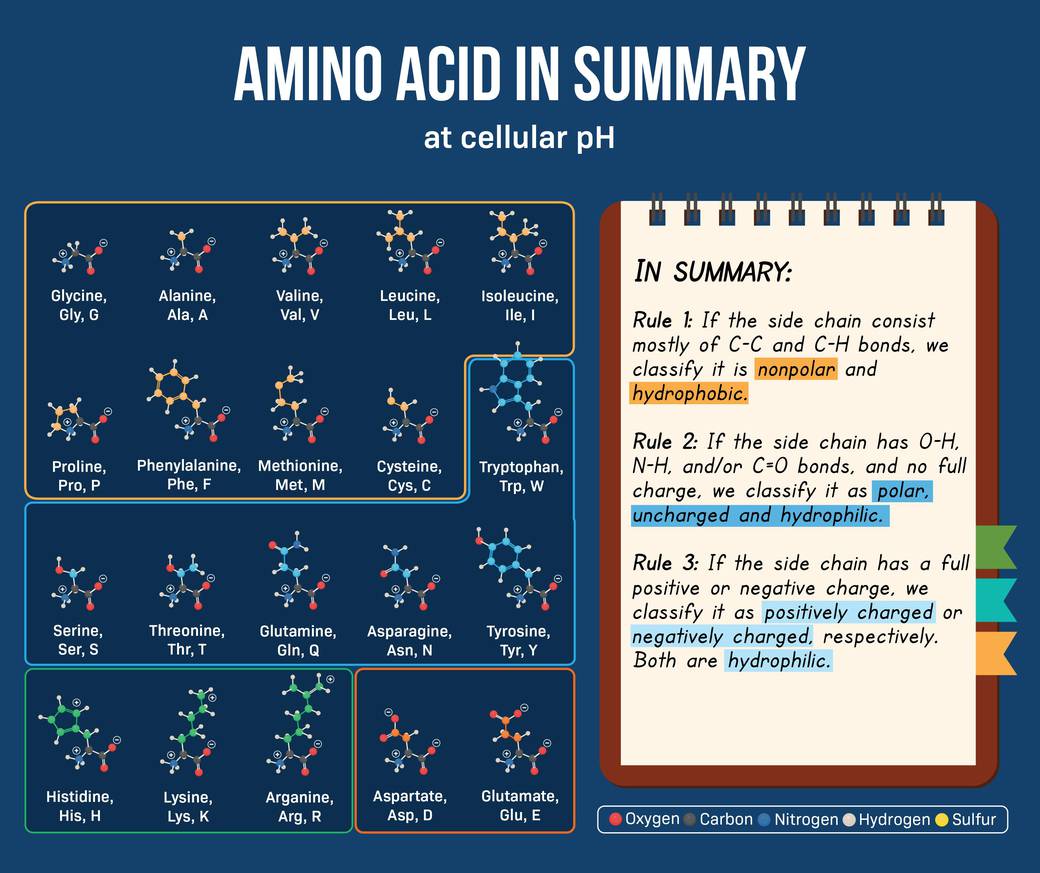 AMINO ACID IN SUMMARY

at cellular pH

Glycine, Gly, G

Alanine, Ala, A

Valine, Val, V

Leucine, Leu, L

Isoleucine, Ile, I

Proline, Pro, P

Phenylalanine, Phe, F

Methionine, Met, M

Cysteine, Cys, C

Tryptophan, Trp, W

Serine, Ser, S

Threonine, Thr, T

Glutamine, Gln, Q

Asparagine, Asn, N

Tyrosine, Tyr, Y

Histidine, His, H

Lysine, Lys, K

Arganine, Arg, R

Aspartate, Asp, D

Glutamate, Glu, E

IN SUMMARY:

Rule 1: If the side chain consist mostly of C-C and C-H bonds, we classify it is nonpolar and hydrophobic.

Rule 2: If the side chain has O-H, N-H, and/or C=O bonds, and no full charge, we classify it as polar, uncharged and hydrophilic.

Rule 3: If the side chain has a full positive or negative charge, we classify it as positively charged or negatively charged, respectively. Both are hydrophilic.

Oxygen Carbon Nitrogen Hydrogen Sulfur