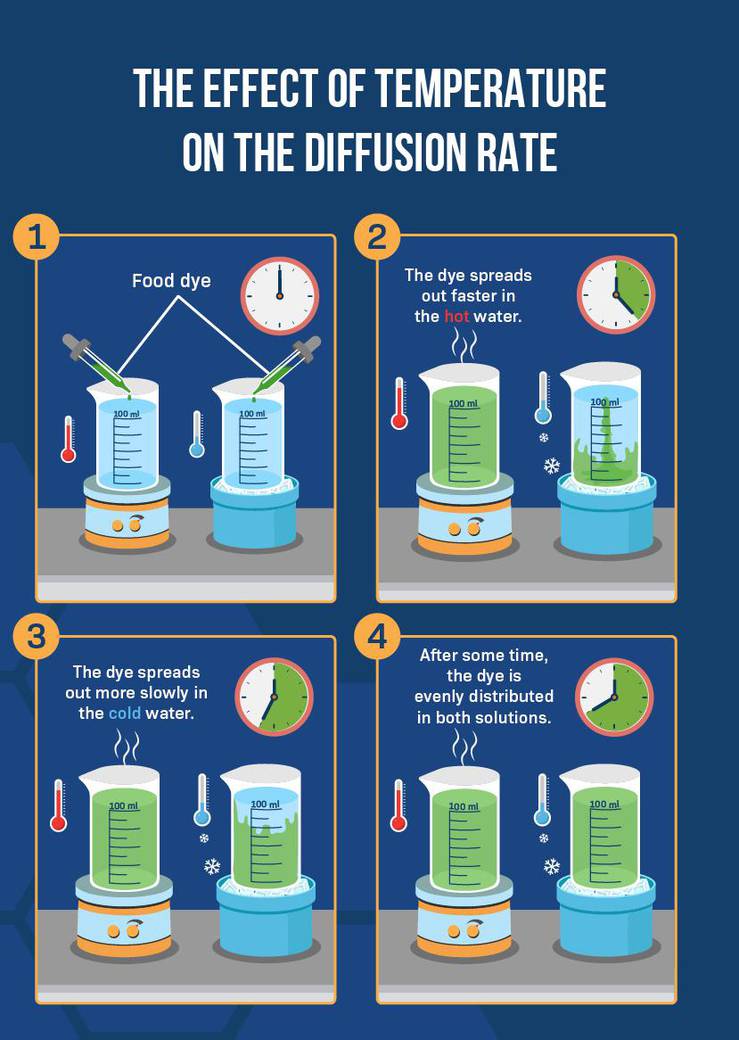 THE EFFECT OF TEMPERATURE ON THE DIFFUSION RATE

1

Food dye

100 ml

100 ml

2

The dye spreads out faster in the hot water.

100 ml

100 ml

3

The dye spreads out more slowly in the cold water.

100 ml

100 ml

4

After some time, the dye is evenly distributed in both solutions.

100 ml

100 ml